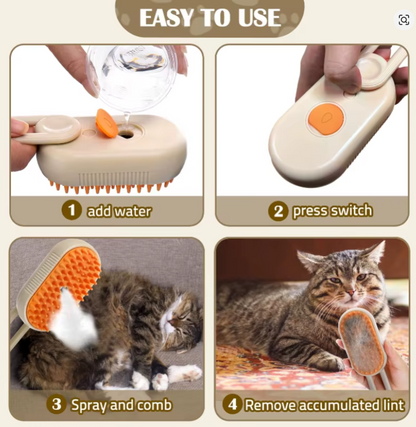 EASY TO USE

1 add water

2 press switch

3 Spray and comb

4 Remove accumulated lint